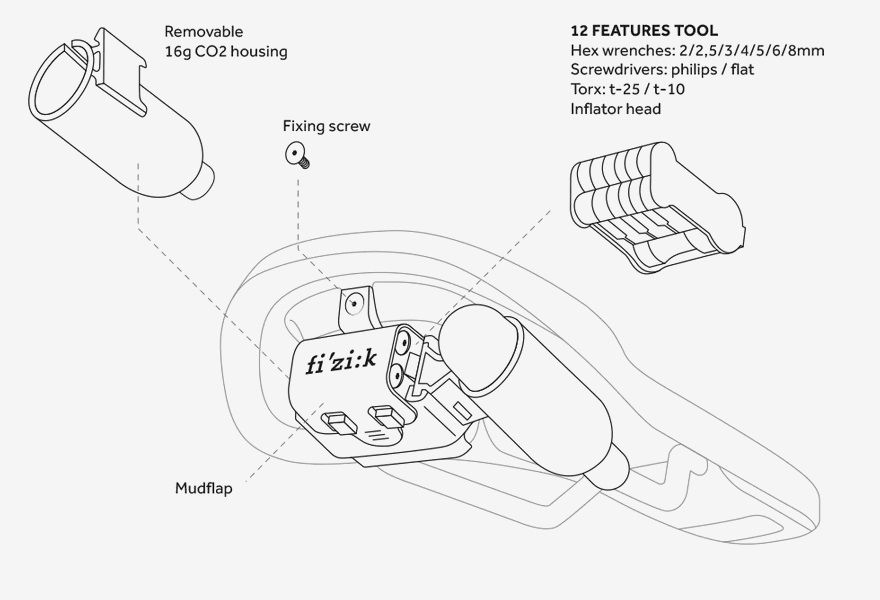 Removable
16g CO2 housing

12 FEATURES TOOL
Hex wrenches: 2/2,5/3/4/5/6/8mm
Screwdrivers: philips / flat
Torx: t-25 / t-10
Inflator head

Fixing screw

fi'zi:k

Mudflap